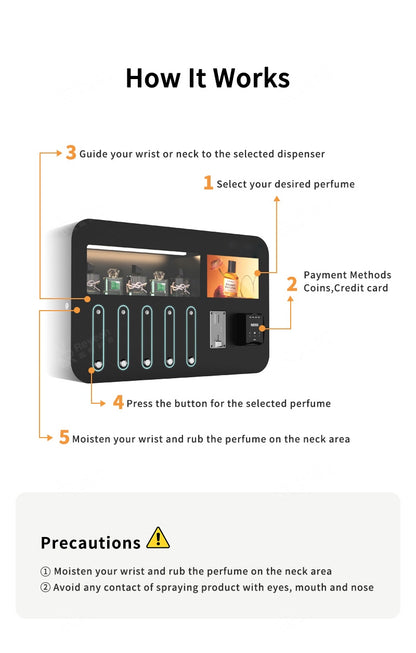 How It Works

3 Guide your wrist or neck to the selected dispenser

1 Select your desired perfume

2 Payment Methods Coins,Credit card

4 Press the button for the selected perfume

5 Moisten your wrist and rub the perfume on the neck area

Precautions

① Moisten your wrist and rub the perfume on the neck area
② Avoid any contact of spraying product with eyes, mouth and nose